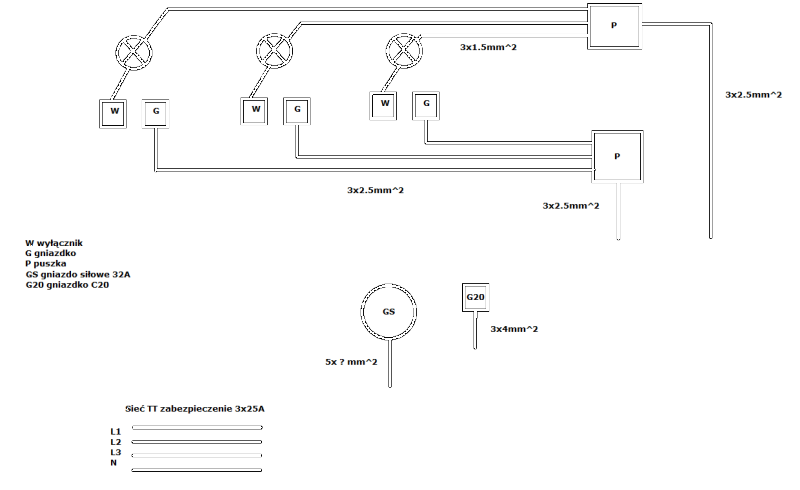 P

3x1.5mm^2

3x2.5mm^2

W G W G W G

P

3x2.5mm^2

3x2.5mm^2

W wyłącznik
G gniazdko
P puszka
GS gniazdo siłowe 32A
G20 gniazdko C20

GS

G20

3x4mm^2

5x ? mm^2

Sieć TT zabezpieczenie 3x25A

L1
L2
L3
N