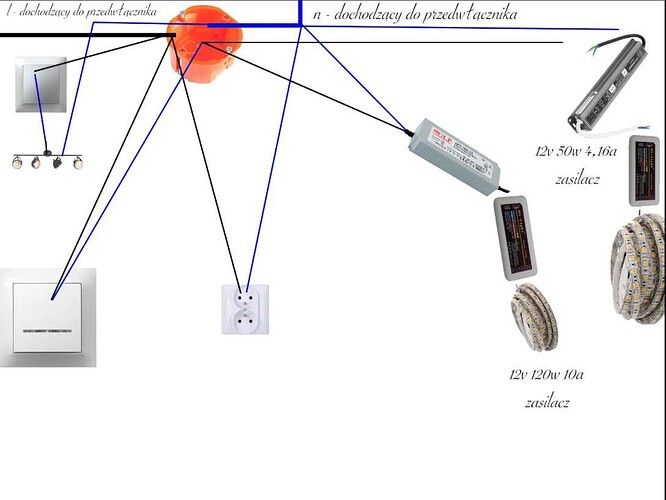 l - dochodzący do przedwłącznika

n - dochodzący do przedwłącznika

12v 50w 4,16a
zasilacz

12v 120w 10a
zasilacz